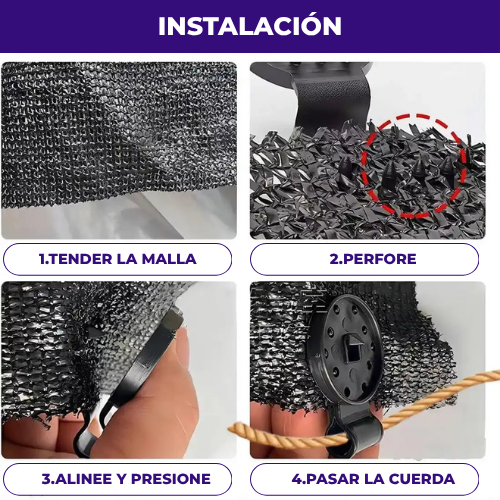 INSTALACIÓN

1.TENDER LA MALLA

2.PERFORE

3.ALINEE Y PRESIONE

4.PASAR LA CUERDA