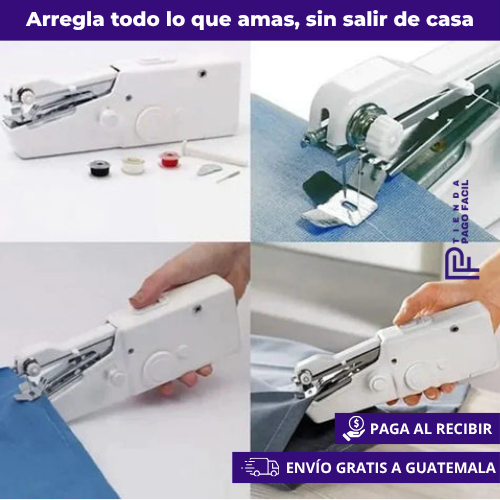 Arregla todo lo que amas, sin salir de casa

TIENDA PAGO FACIL

PAGA AL RECIBIR

ENVÍO GRATIS A GUATEMALA